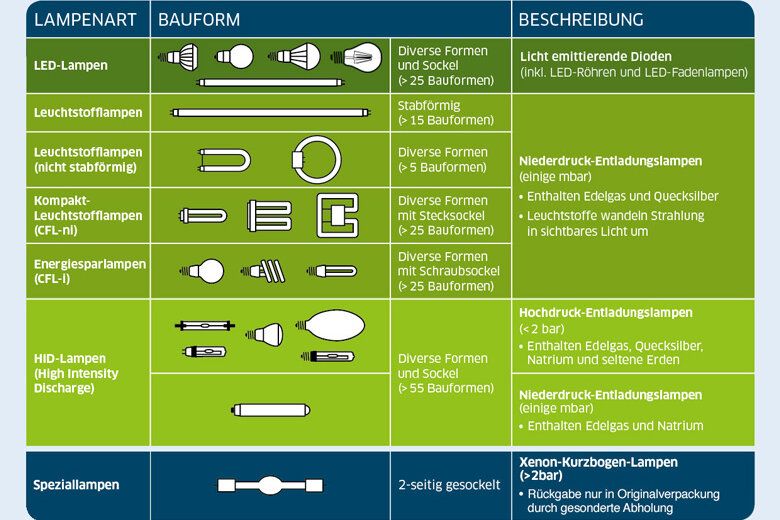 | LAMPENART | BAUFORM | | BESCHREIBUNG |
|---|---|---|---|
| LED-Lampen | | Diverse Formen und Sockel (> 25 Bauformen) | Licht emittierende Dioden (inkl. LED-Röhren und LED-Fadenlampen) |
| Leuchtstofflampen | | Stabförmig (> 15 Bauformen) | Niederdruck-Entladungslampen (einige mbar) • Enthalten Edelgas und Quecksilber • Leuchtstoffe wandeln Strahlung in sichtbares Licht um |
| Leuchtstofflampen (nicht stabförmig) | | Diverse Formen (> 5 Bauformen) | |
| Kompakt-Leuchtstofflampen (CFL-ni) | | Diverse Formen mit Stecksockel (> 25 Bauformen) | |
| Energiesparlampen (CFL-i) | | Diverse Formen mit Schraubsockel (> 25 Bauformen) | |
| HID-Lampen (High Intensity Discharge) | | Diverse Formen und Sockel (> 55 Bauformen) | Hochdruck-Entladungslampen (< 2 bar) • Enthalten Edelgas, Quecksilber, Natrium und seltene Erden |
| | | | Niederdruck-Entladungslampen (einige mbar) • Enthalten Edelgas und Natrium |
| Speziallampen | | 2-seitig gesockelt | Xenon-Kurzbogen-Lampen (>2bar) • Rückgabe nur in Originalverpackung durch gesonderte Abholung |